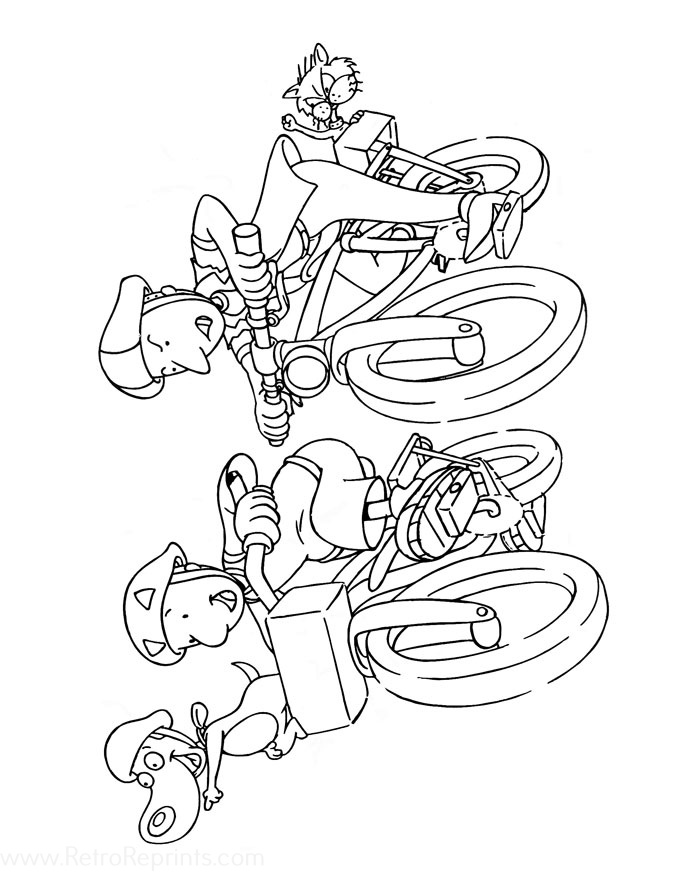 www.RetroReprints.com