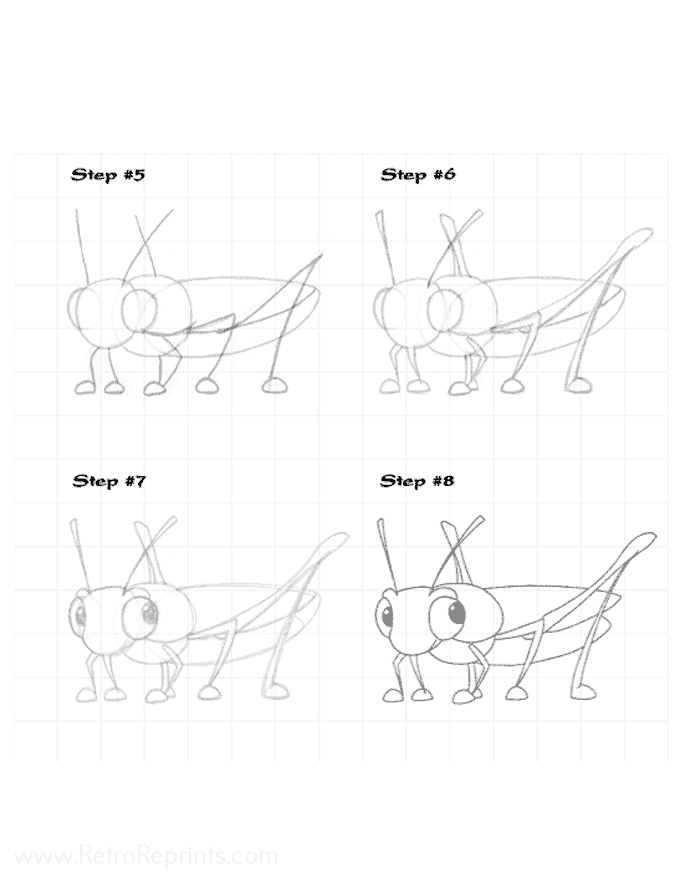 Step #5

Step #6

Step #7

Step #8

www.RetroReprints.com