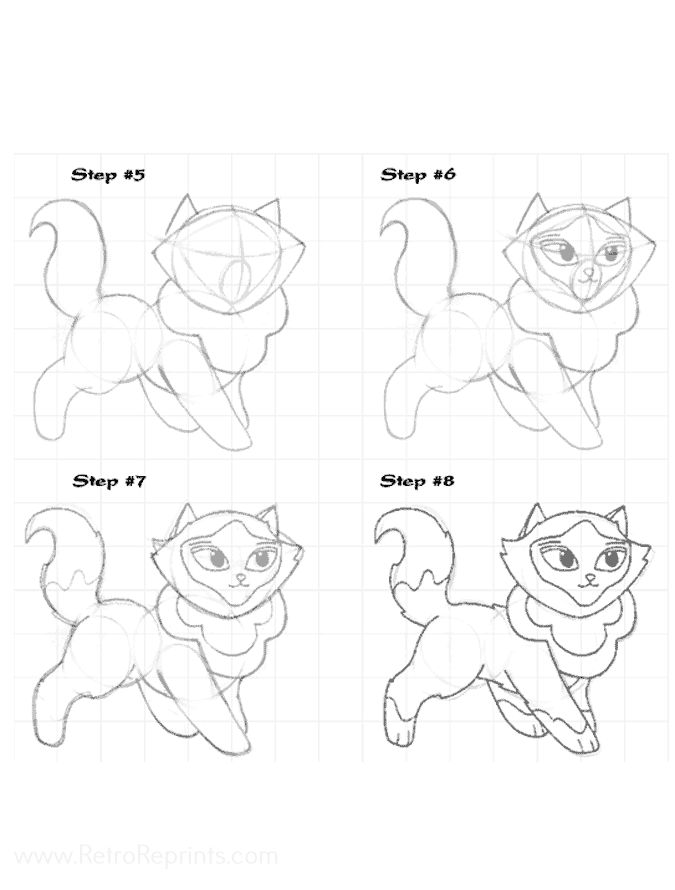 Step #5

Step #6

Step #7

Step #8

www.RetroReprints.com