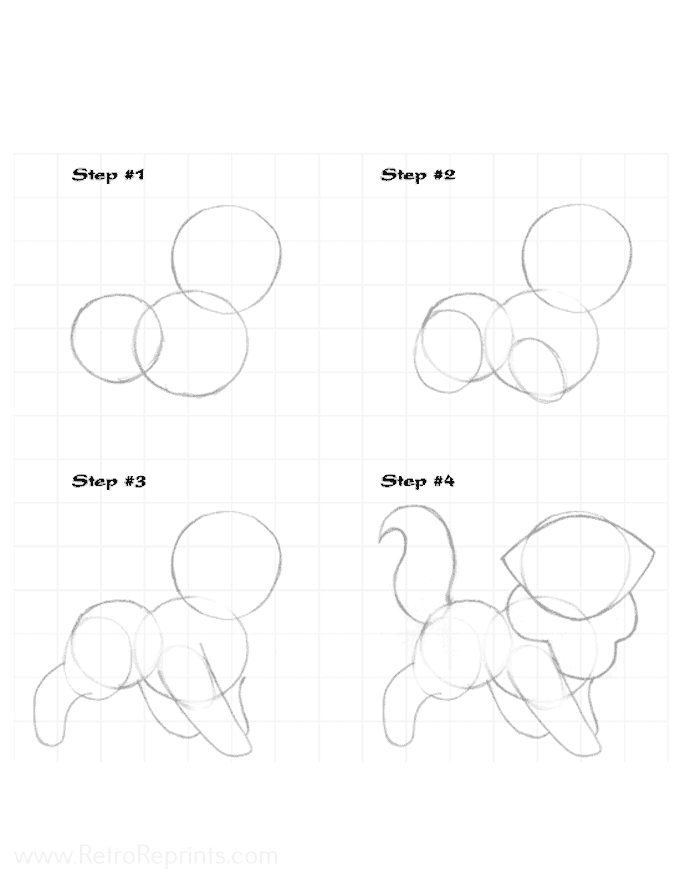 Step #1

Step #2

Step #3

Step #4

www.RetroReprints.com