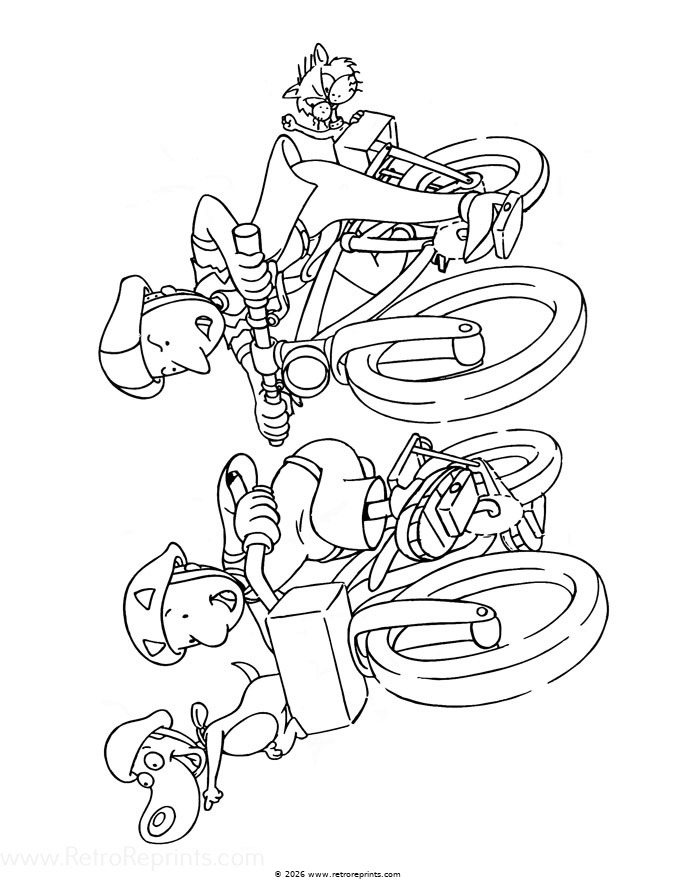 www.RetroReprints.com

© 2026 www.retroreprints.com