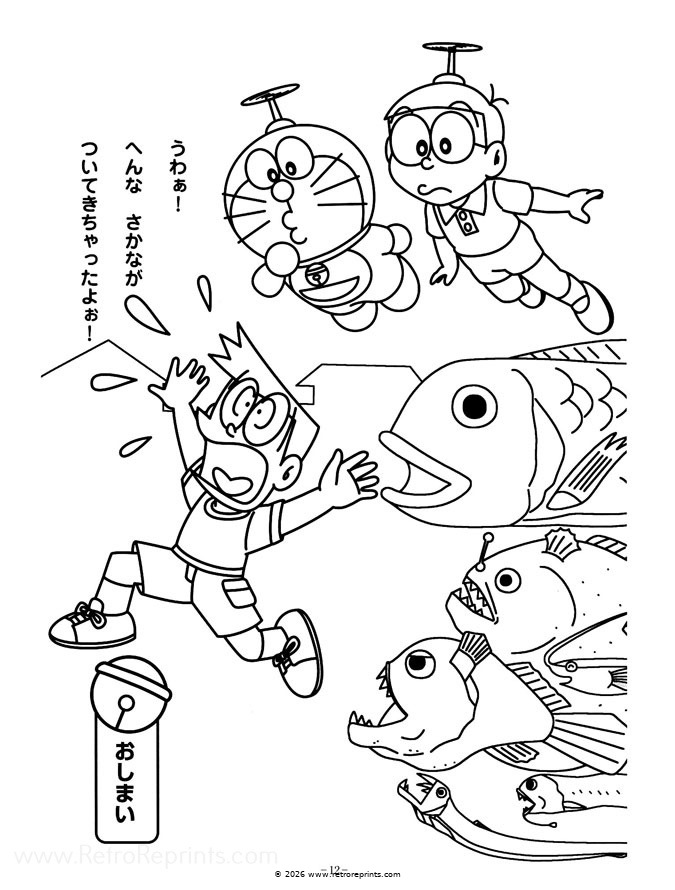 うわぁ!
へんな さかなが
ついてきちゃったよぉ!

おしまい

www.RetroReprints.com

– 12 –
© 2026 www.retroreprints.com