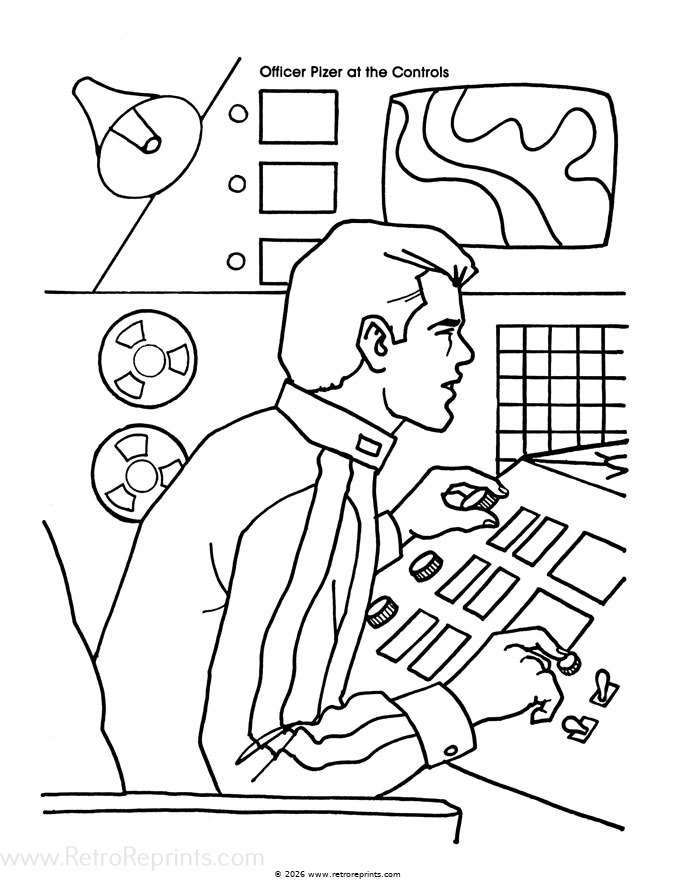 Officer Pizer at the Controls

www.RetroReprints.com

© 2026 www.retroreprints.com