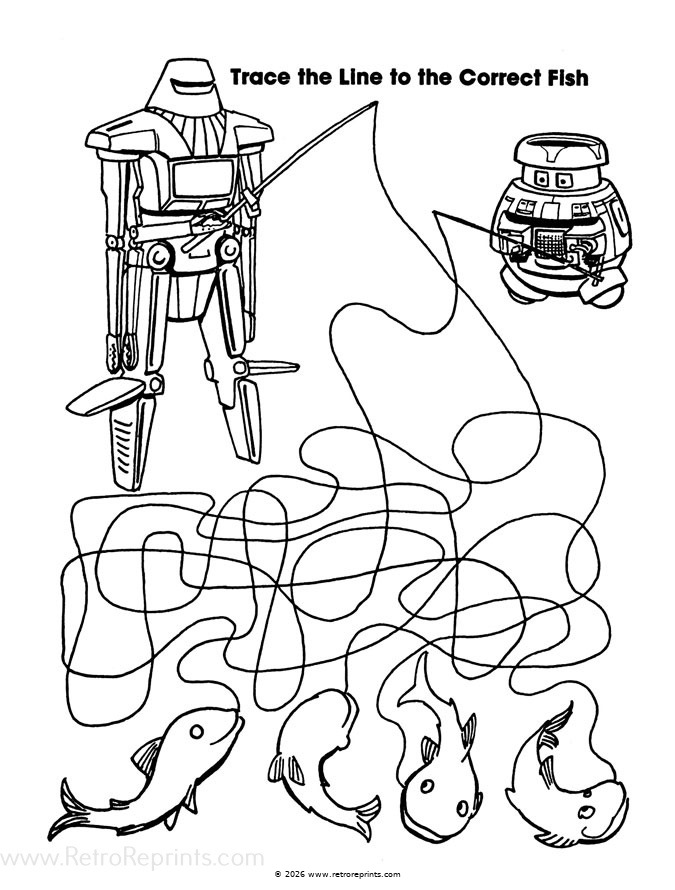 Trace the Line to the Correct Fish

www.RetroReprints.com

© 2026 www.retroreprints.com